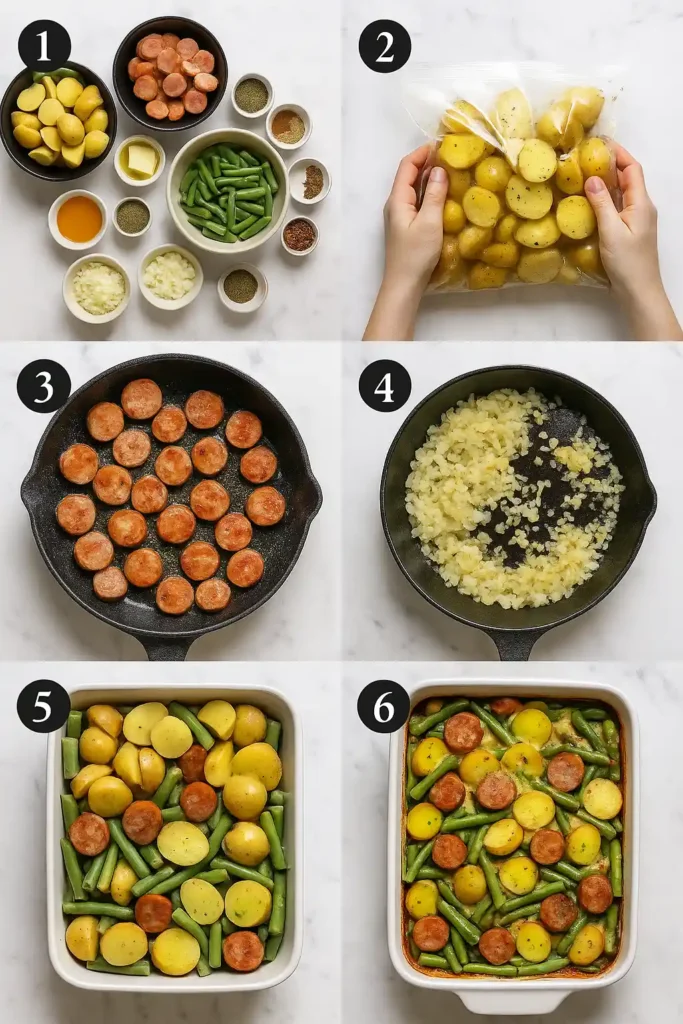 1
2
3
4
5
6