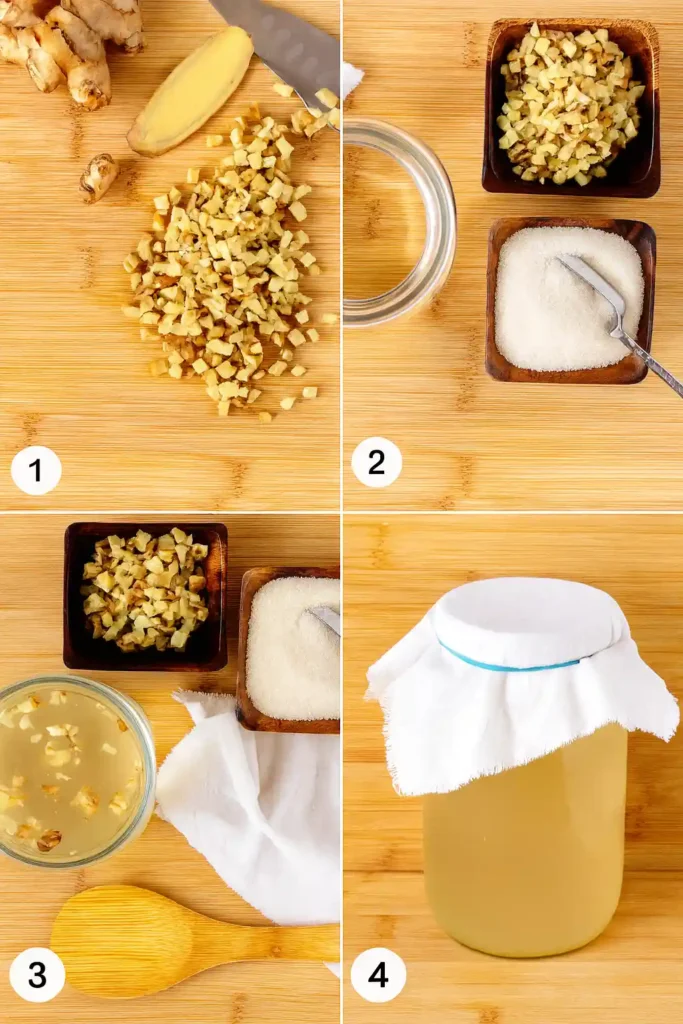 1
2
3
4