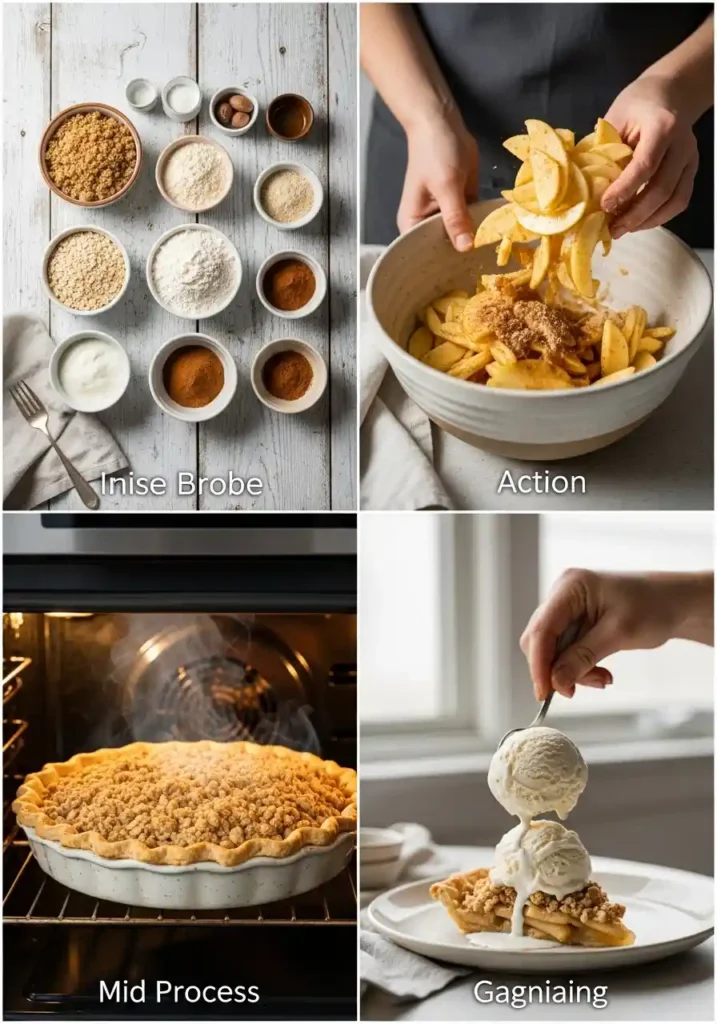 Inise Brobe

Action

Mid Process

Gagniaing