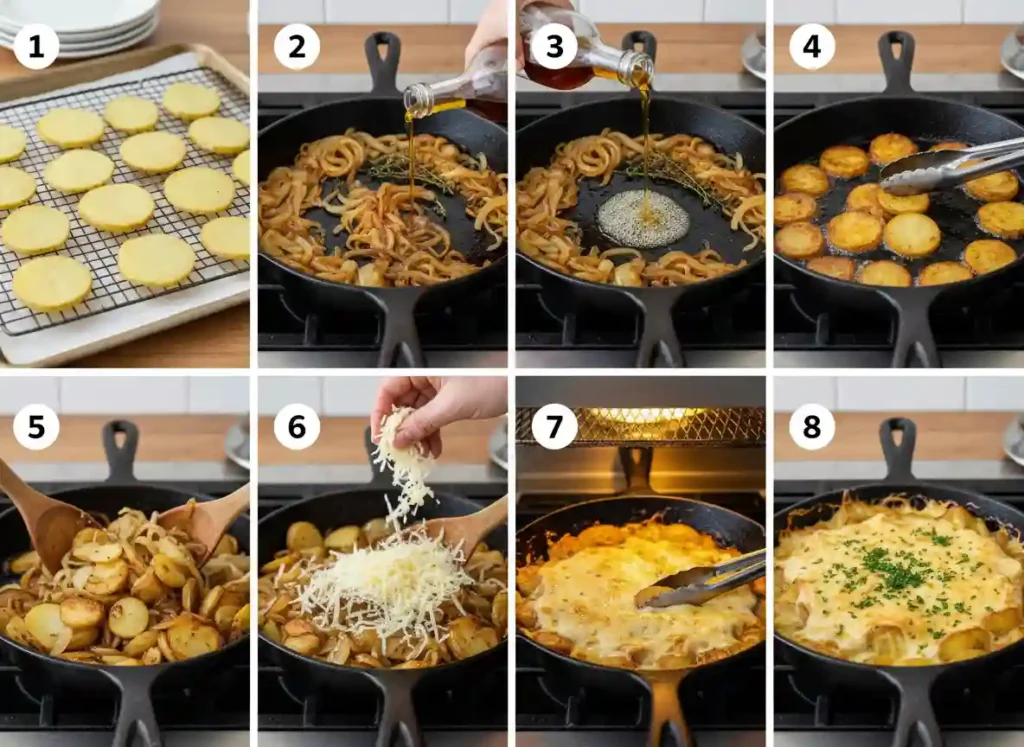 1

2

3

4

5

6

7

8