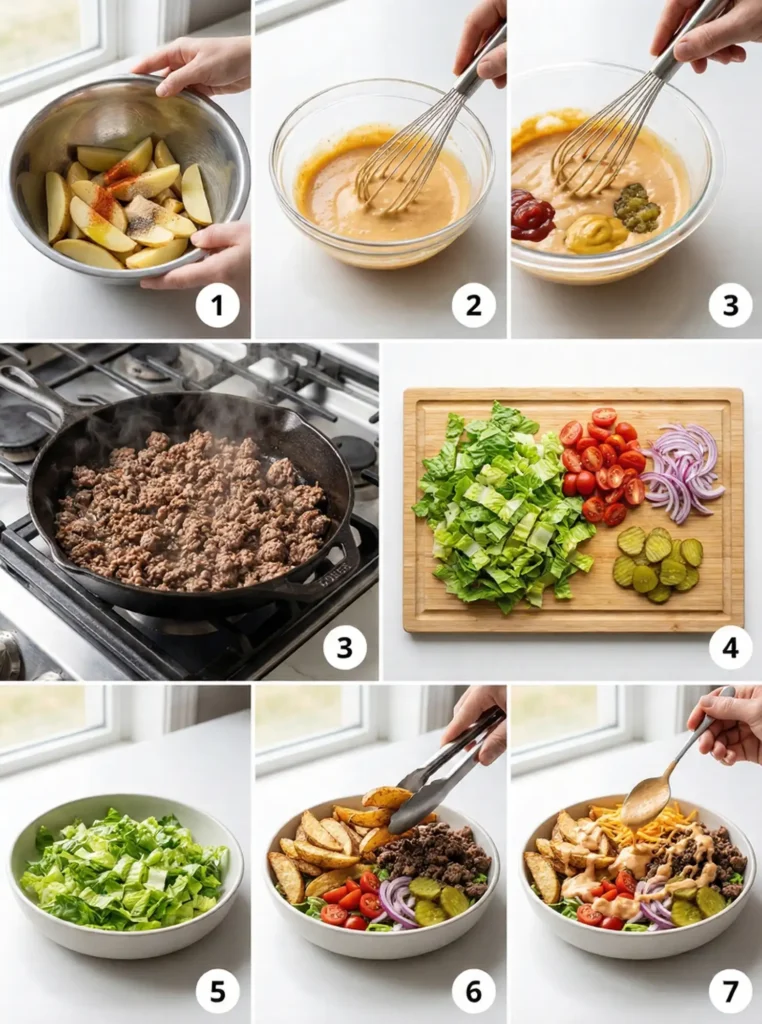 1

2

3

3

4

5

6

7