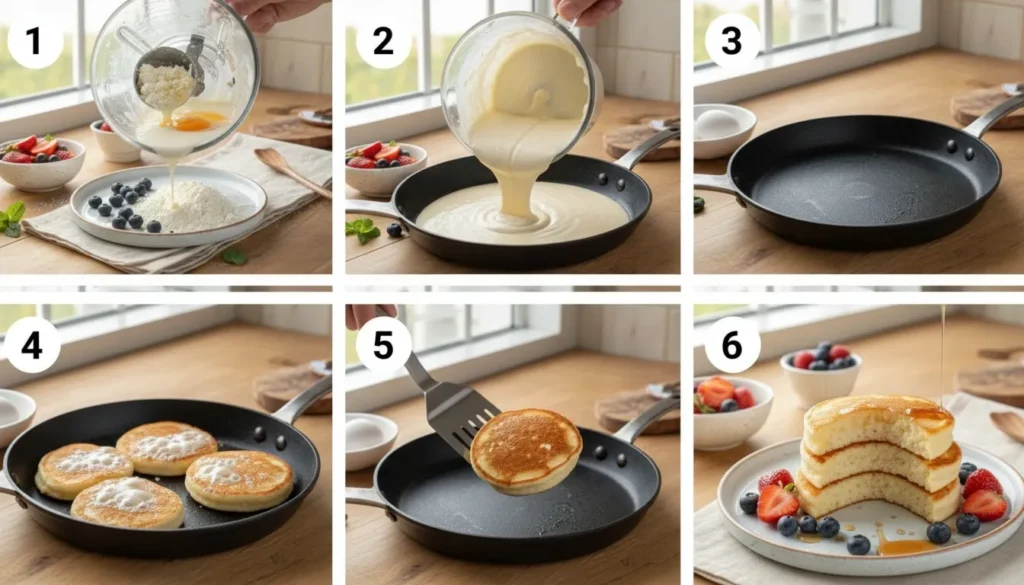 1
2
3
4
5
6