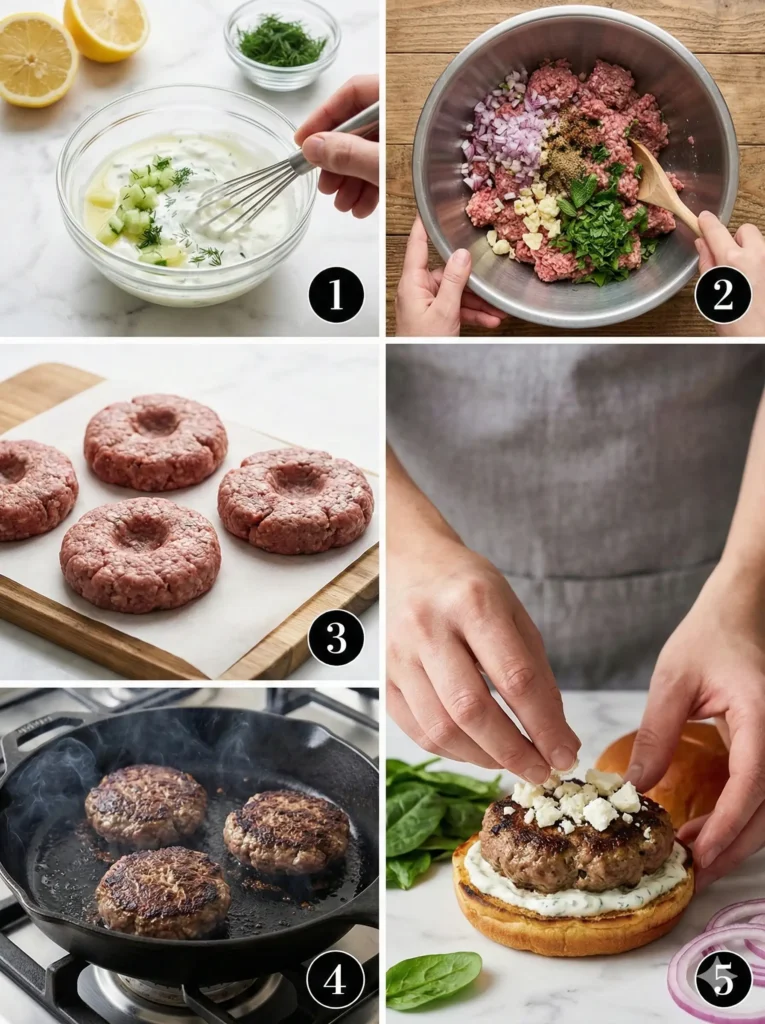 1

2

3

4

5