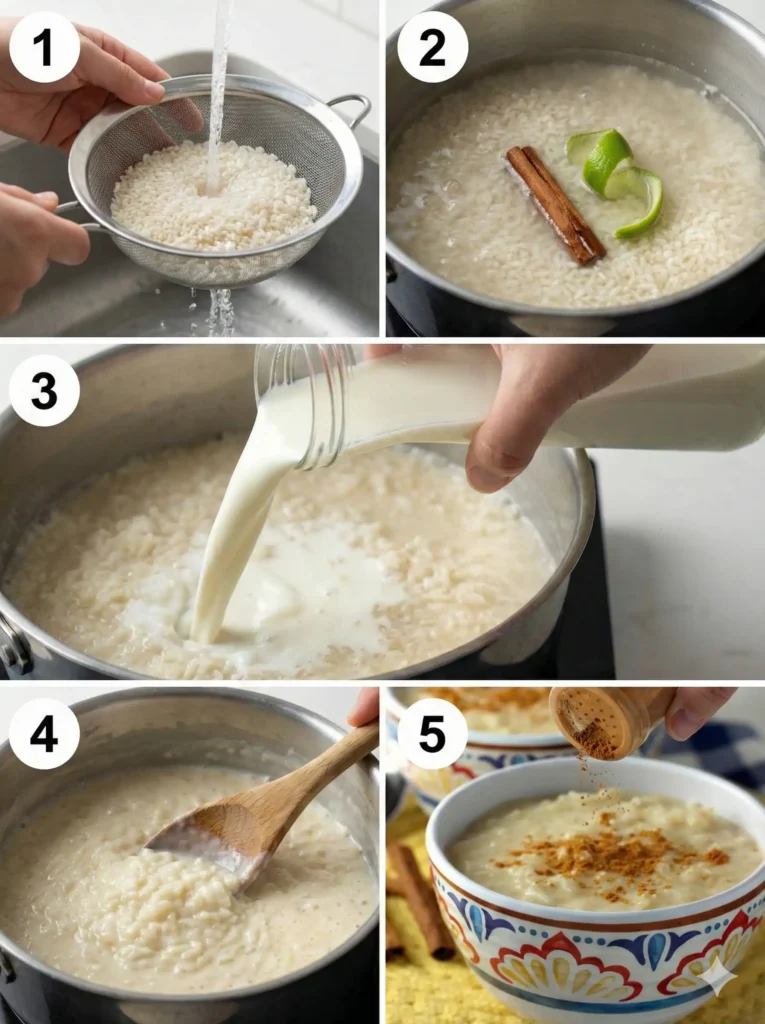 1

2

3

4

5