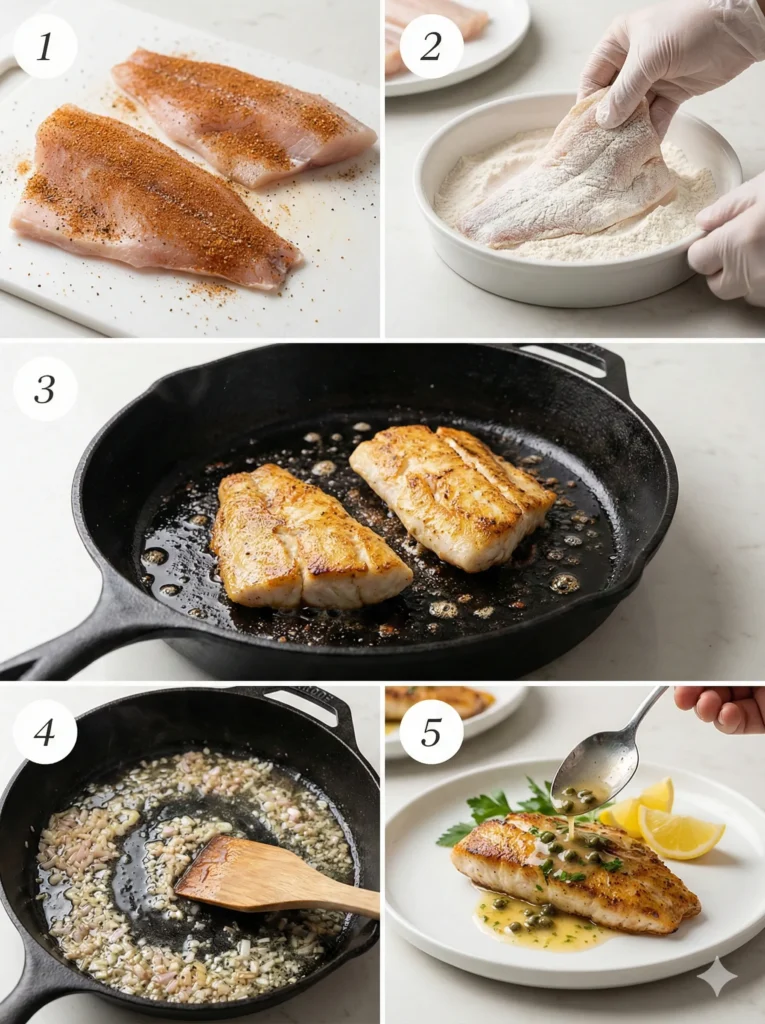 1

2

3

4

5