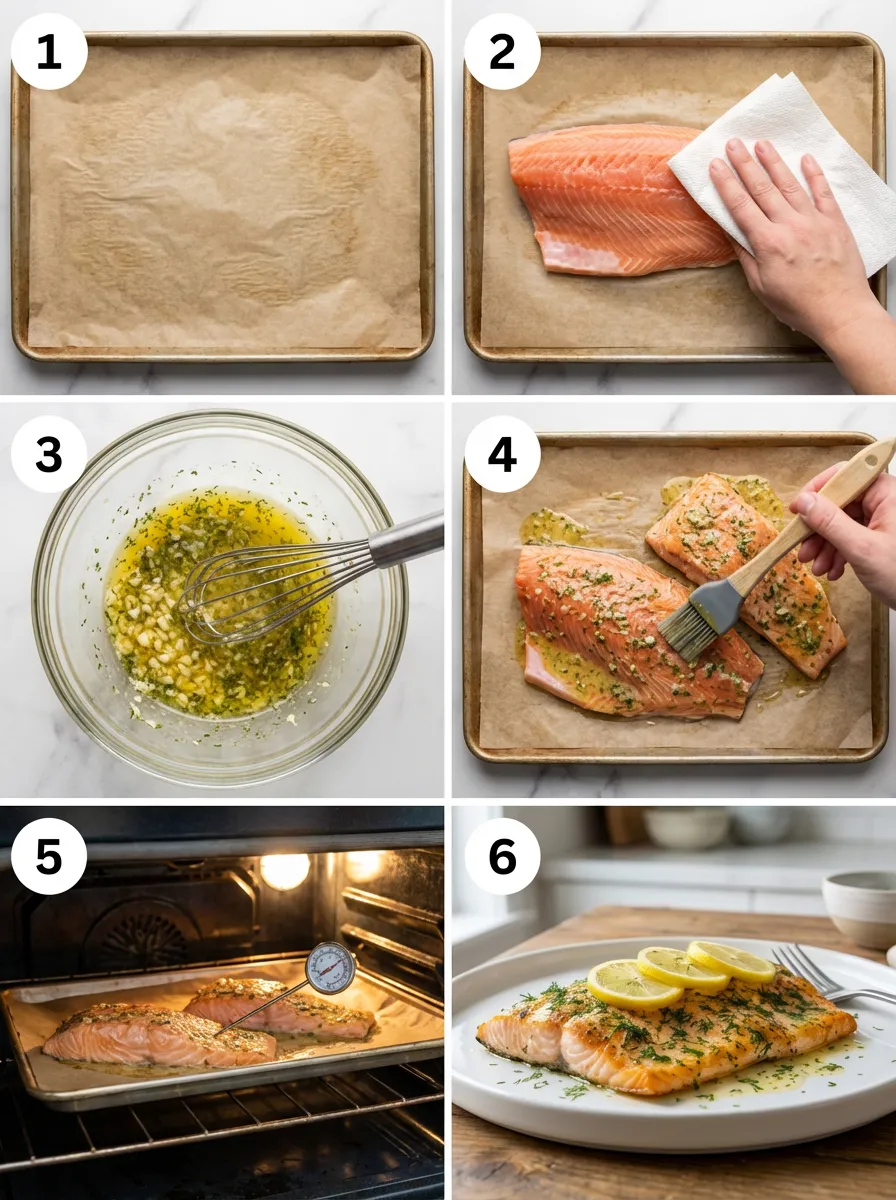 1
2
3
4
5
6