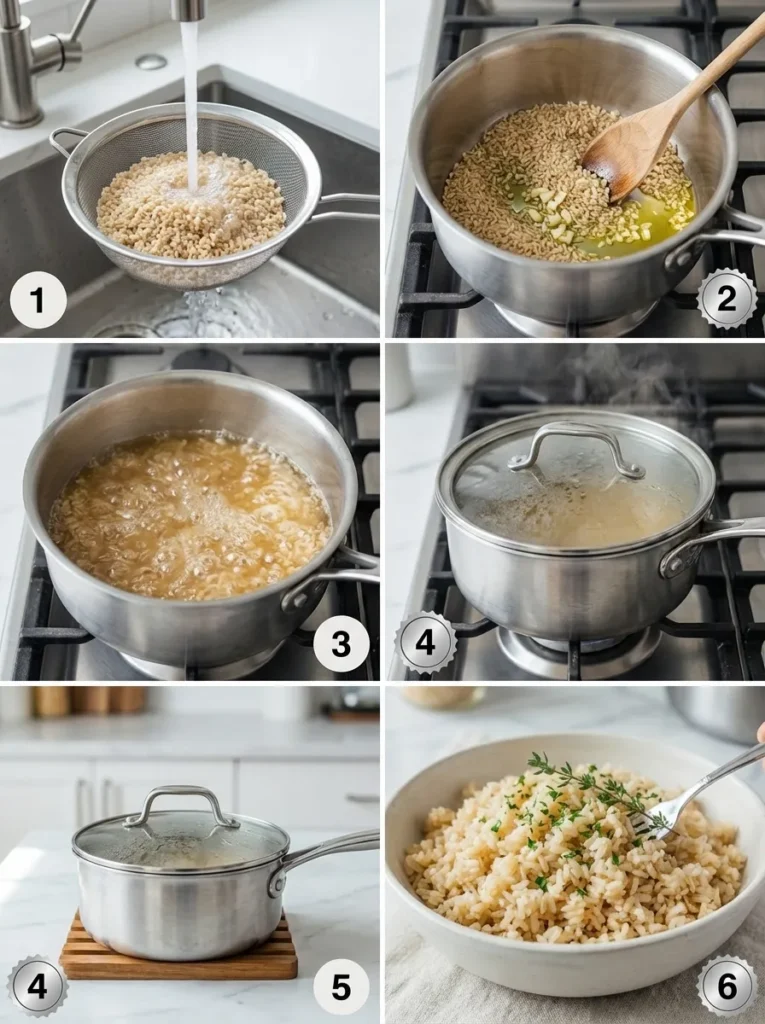 1

2

3

4

4

5

6