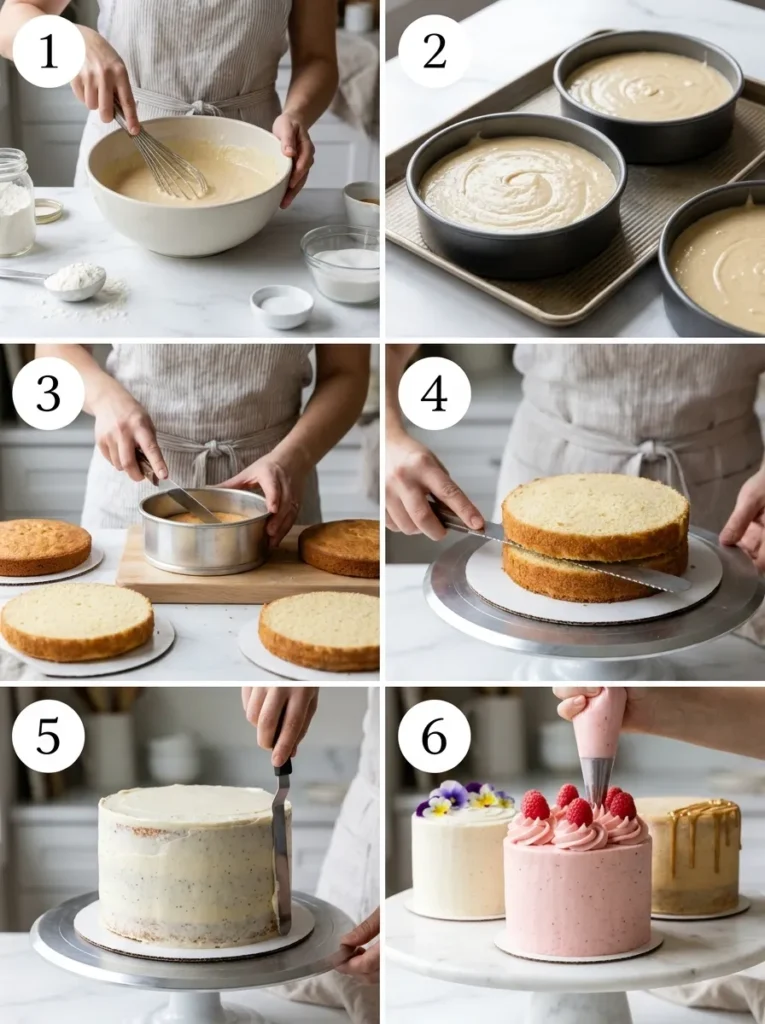 1

2

3

4

5

6