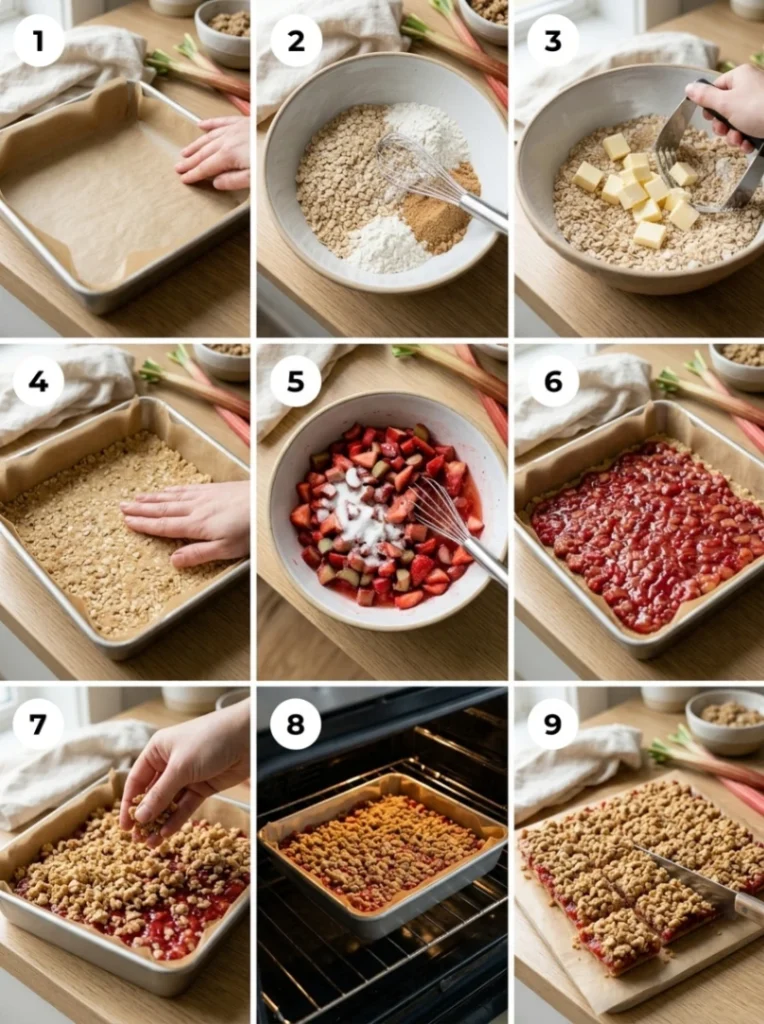 1
2
3
4
5
6
7
8
9