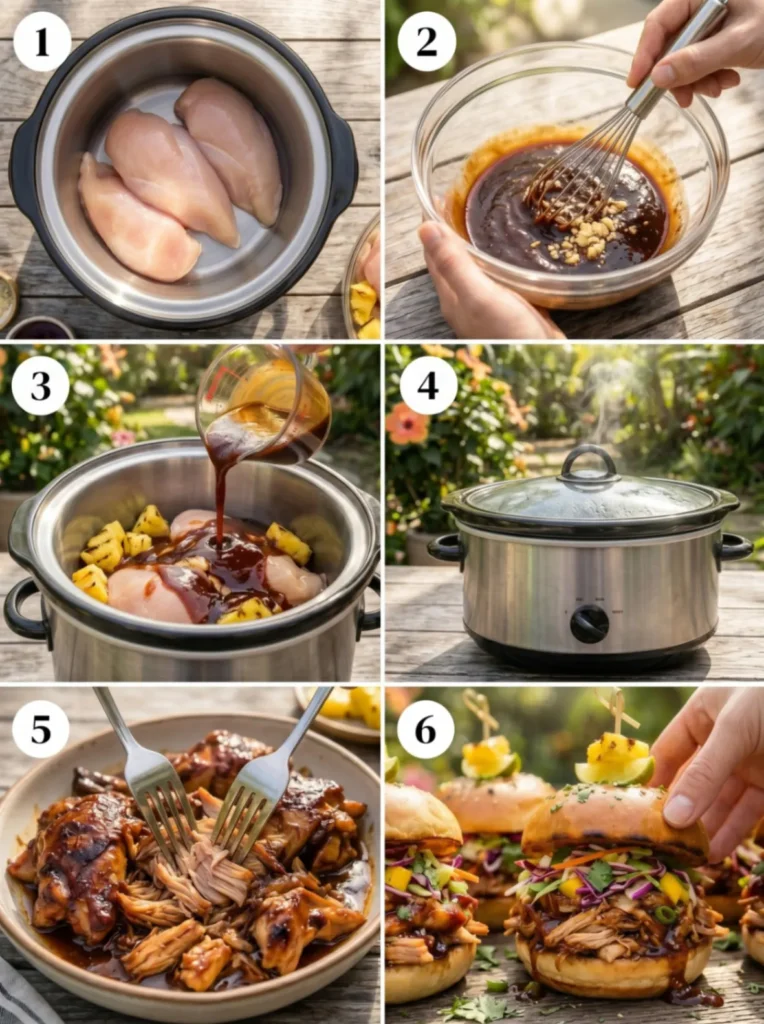 1

2

3

4

5

6