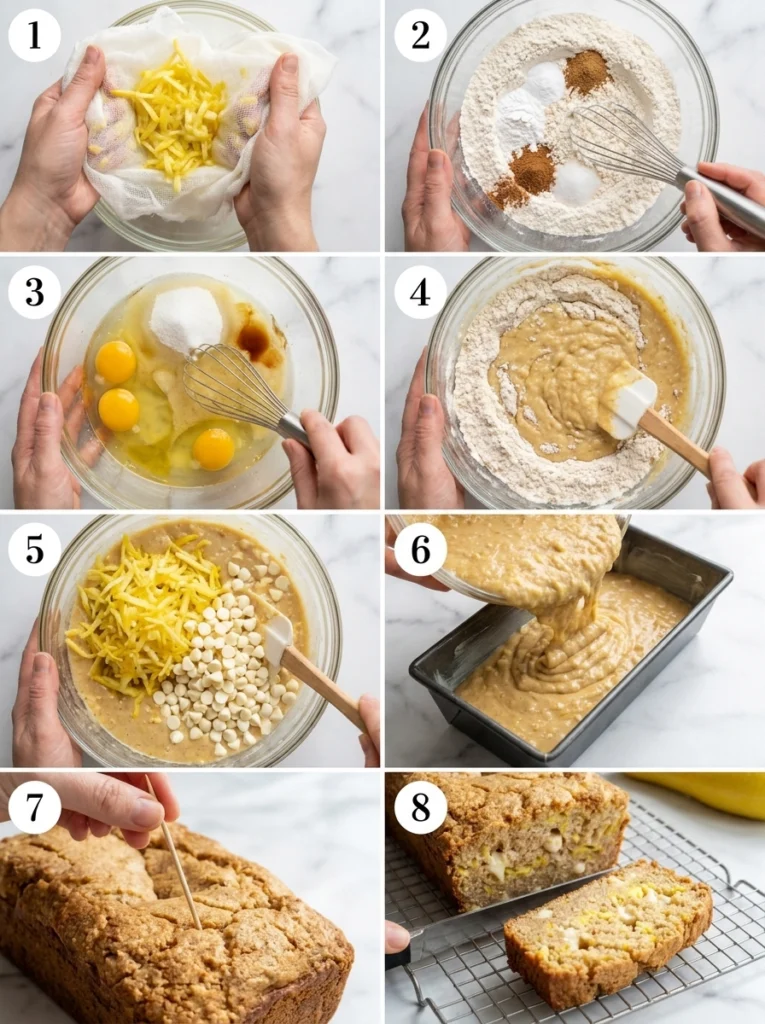 1
2
3
4
5
6
7
8