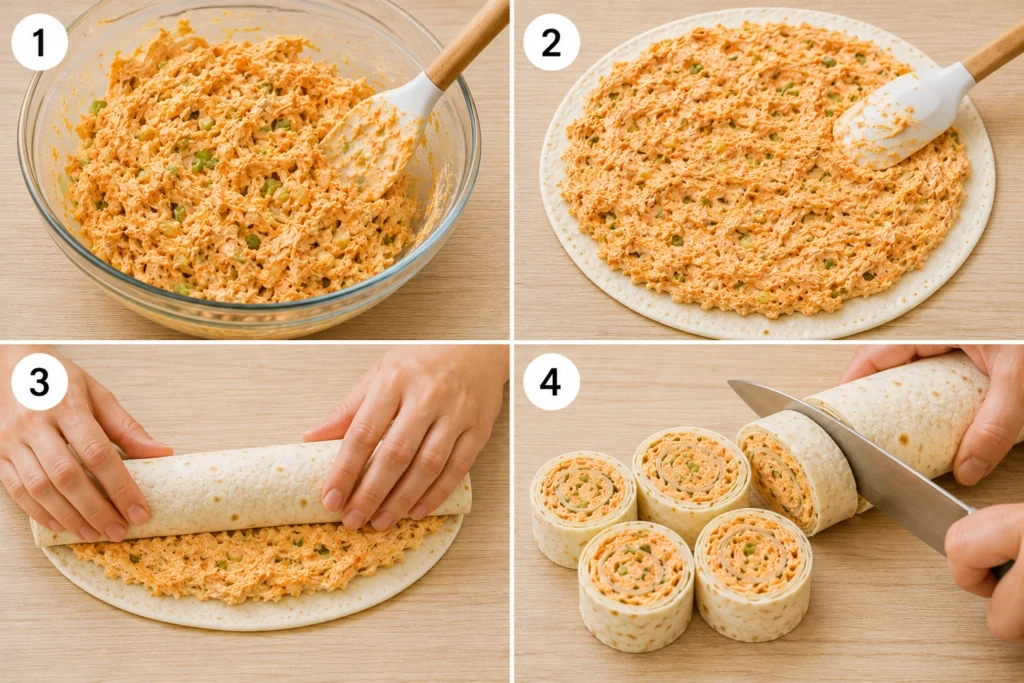 1

2

3

4