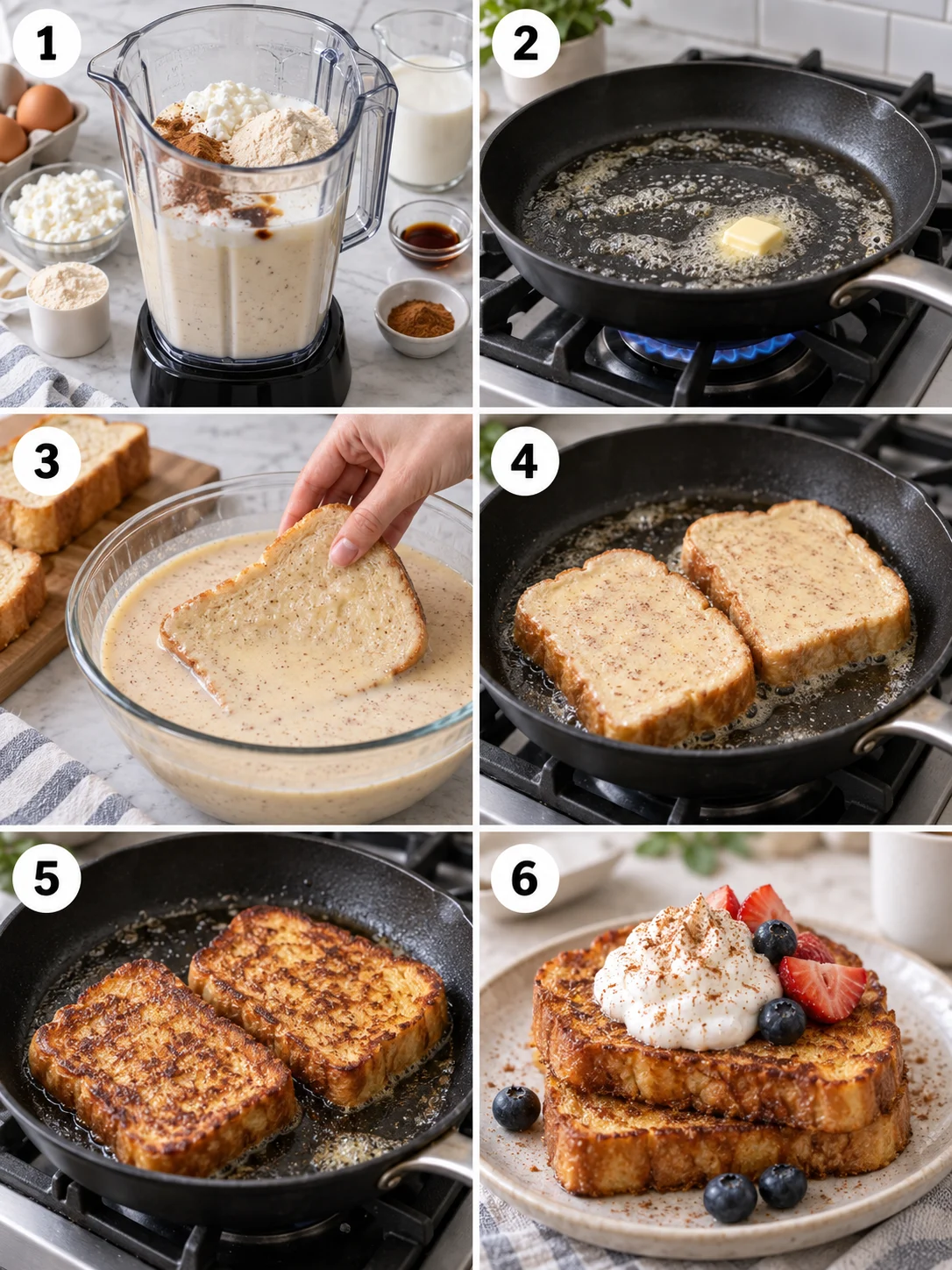 1
2
3
4
5
6