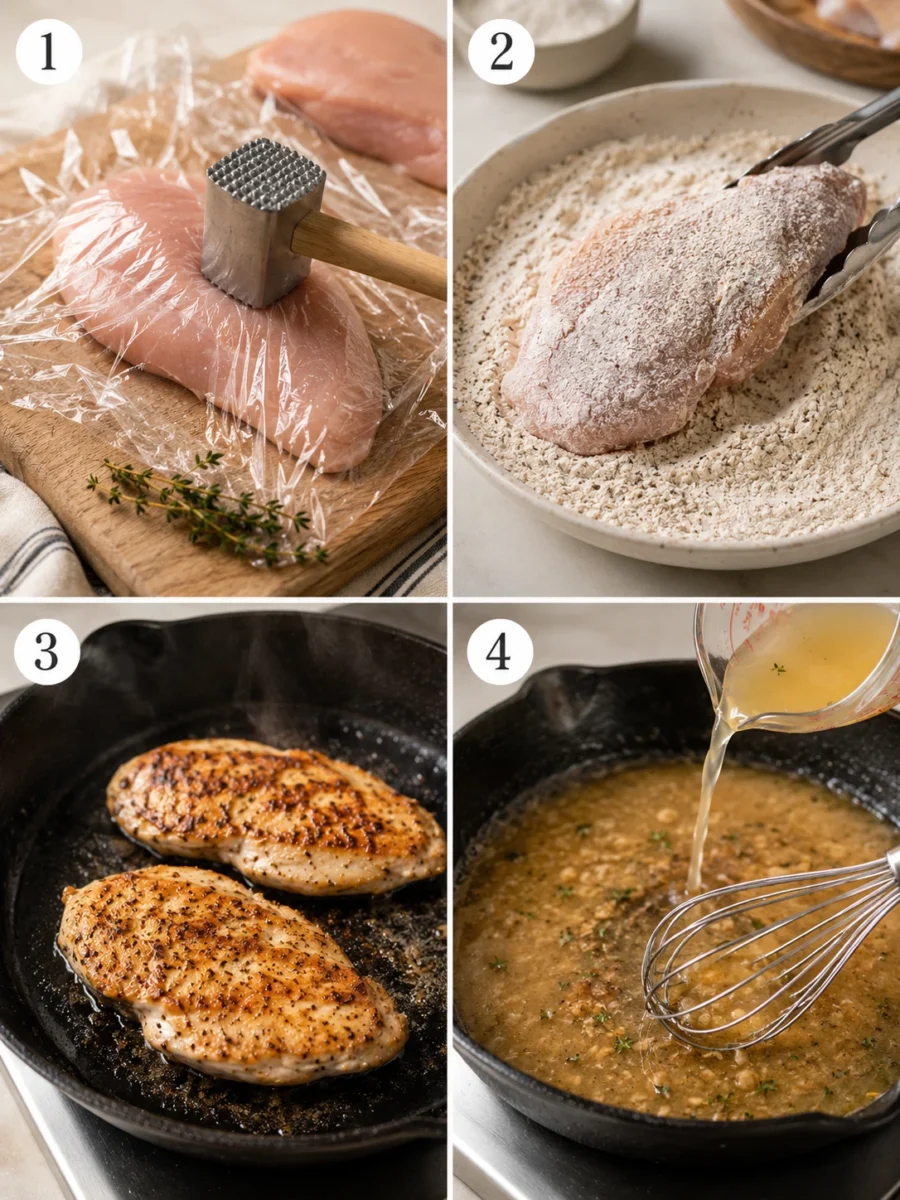 1

2

3

4