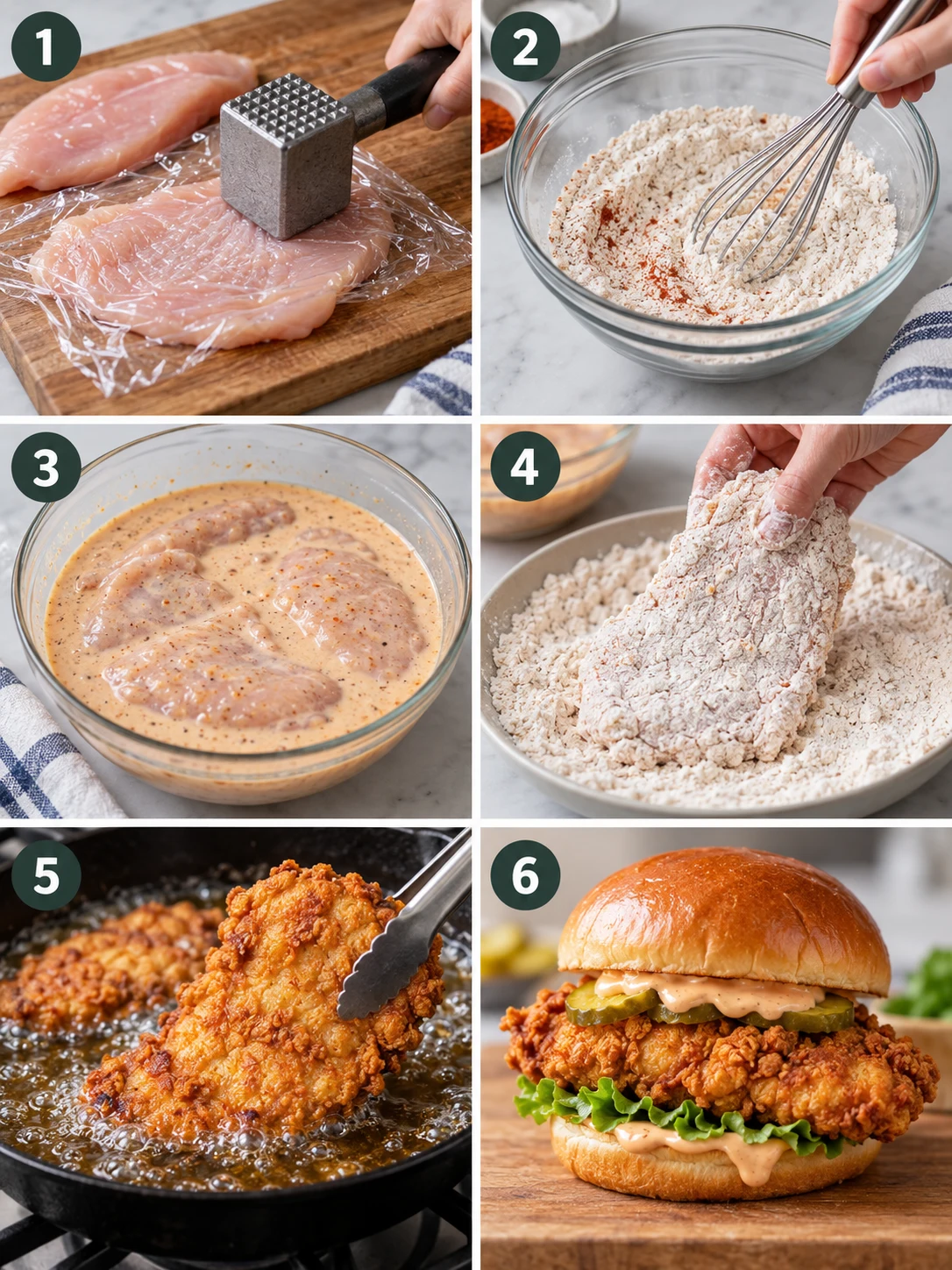 1

2

3

4

5

6