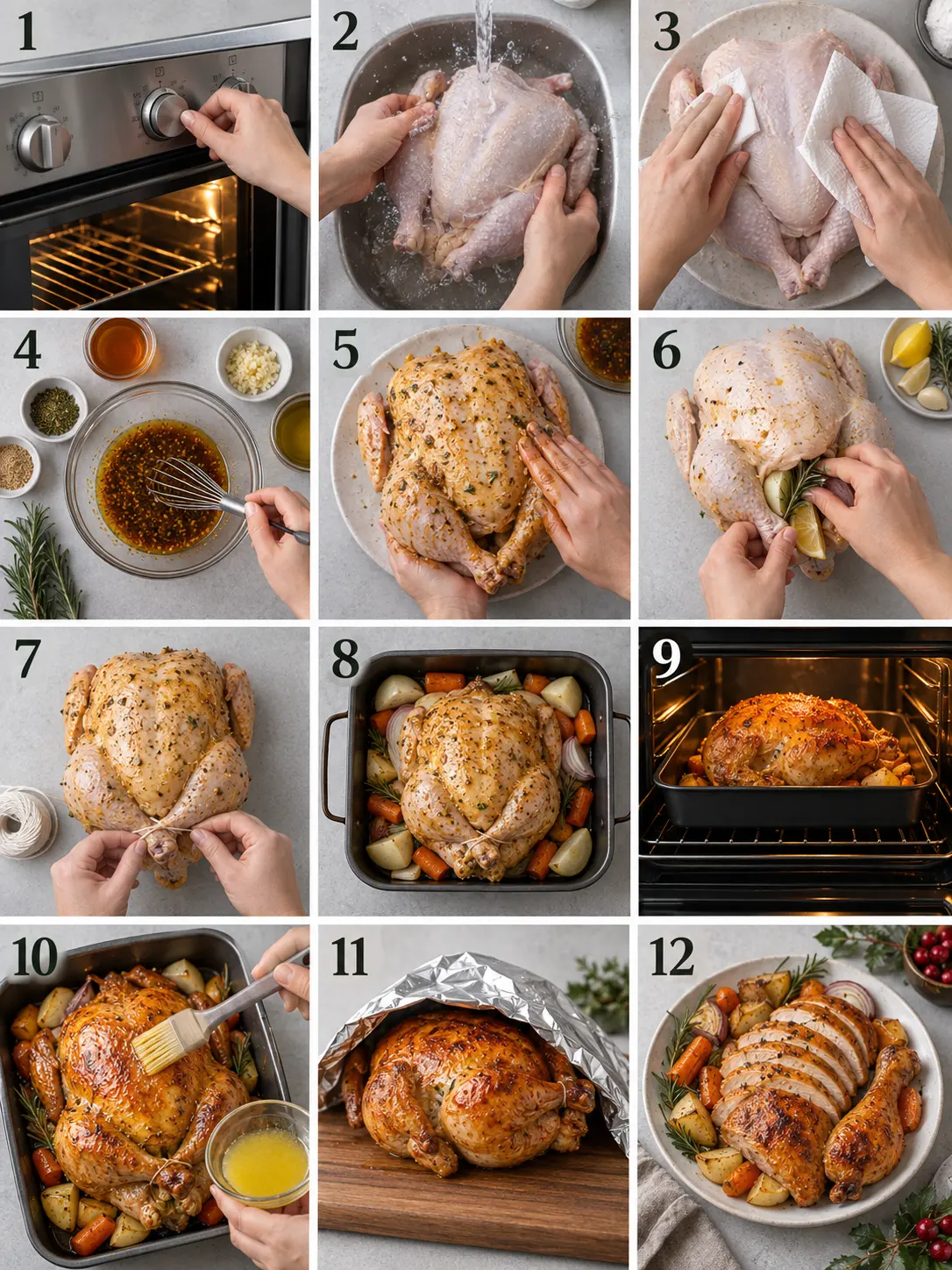 1

2

3

4

5

6

7

8

9

10

11

12