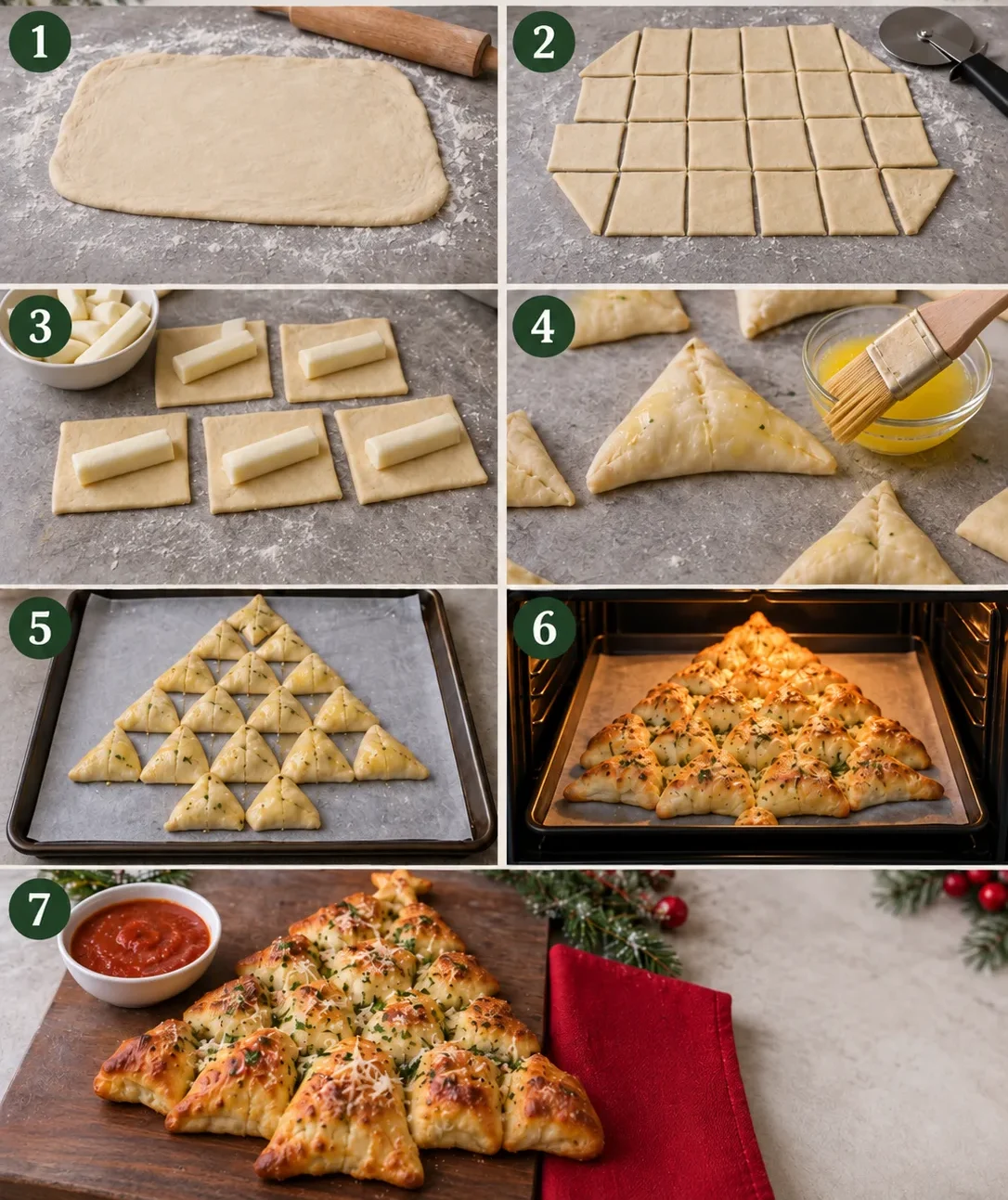 1
2
3
4
5
6
7