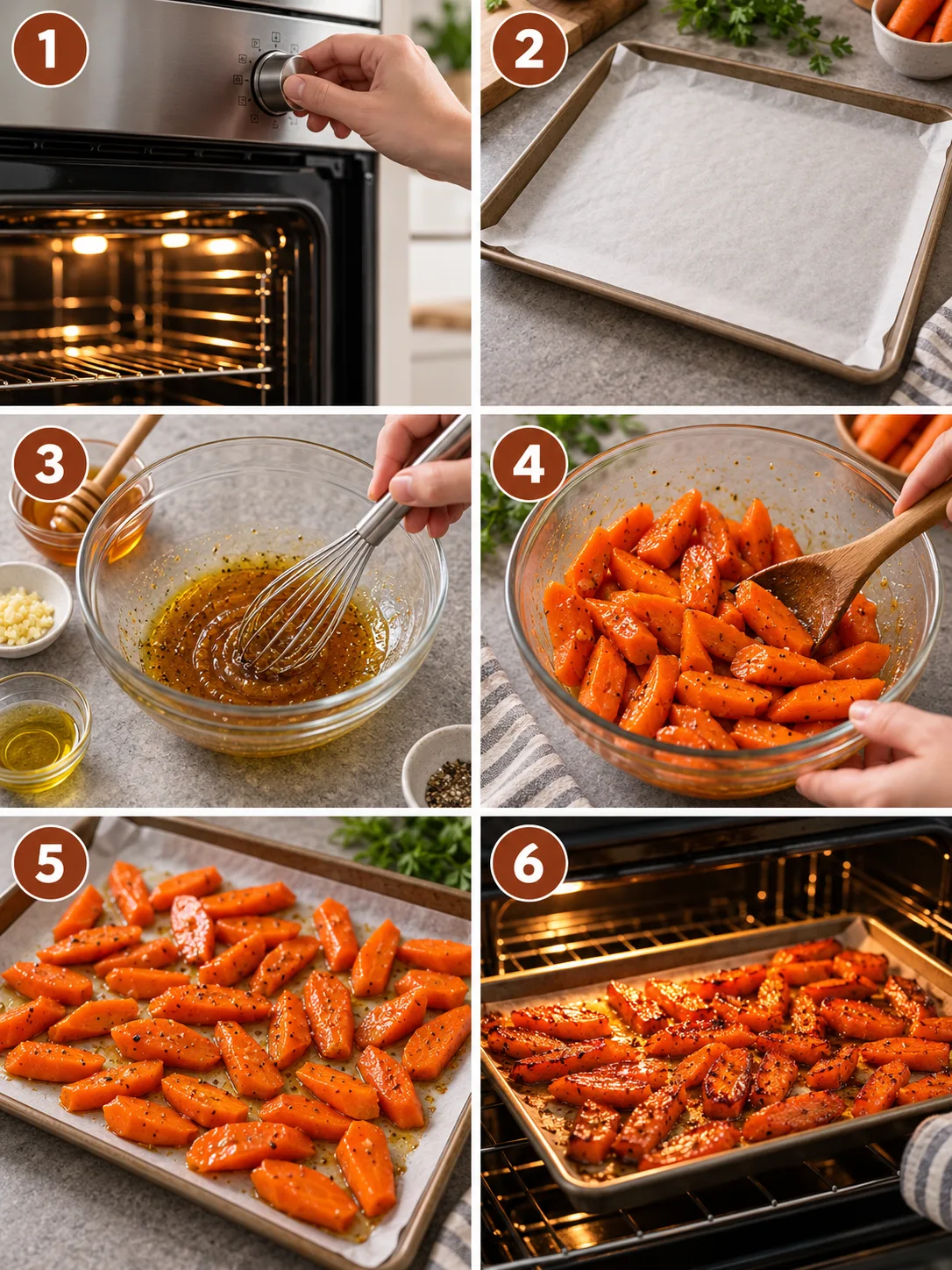 1

2

3

4

5

6