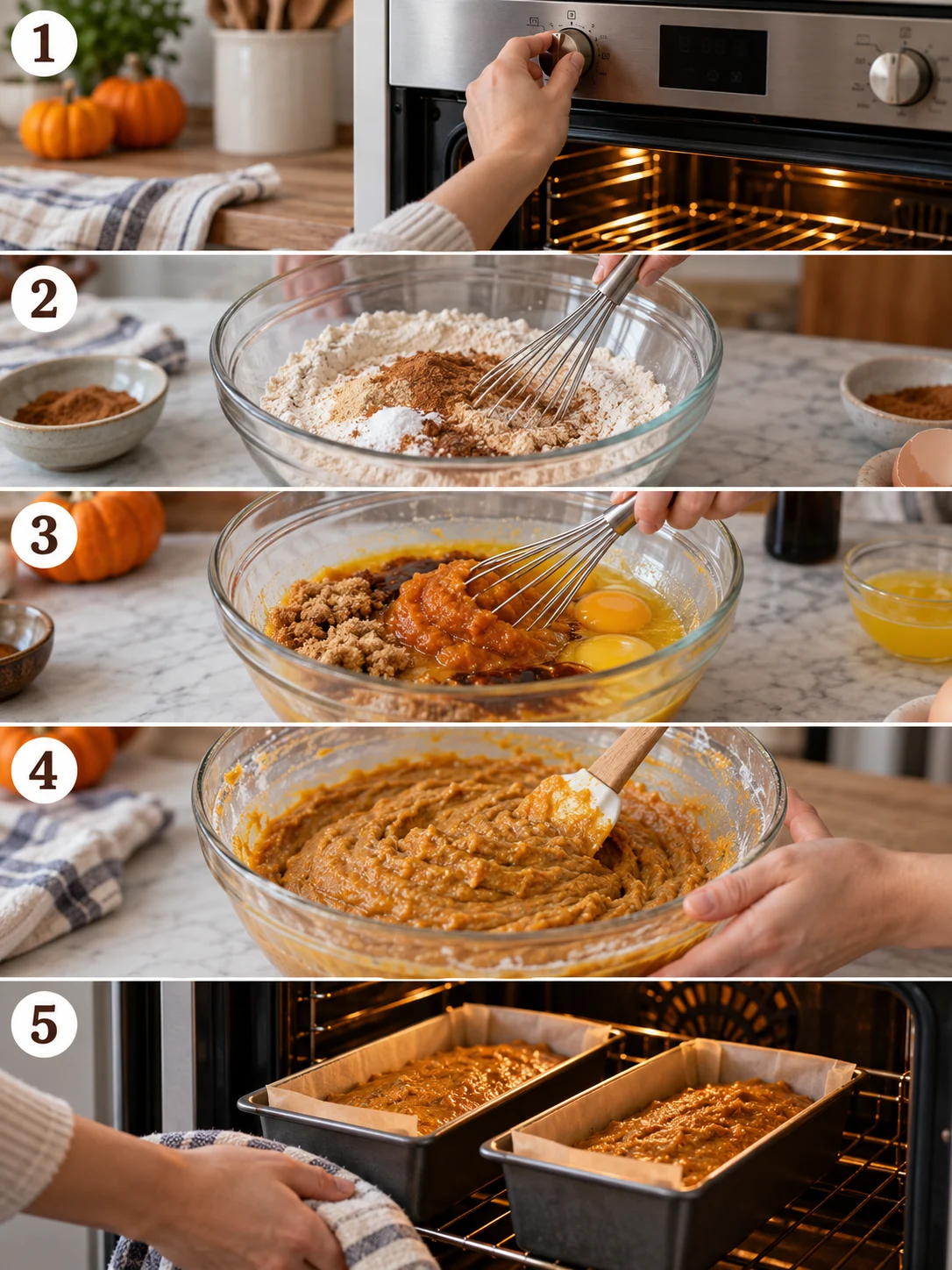 1

2

3

4

5