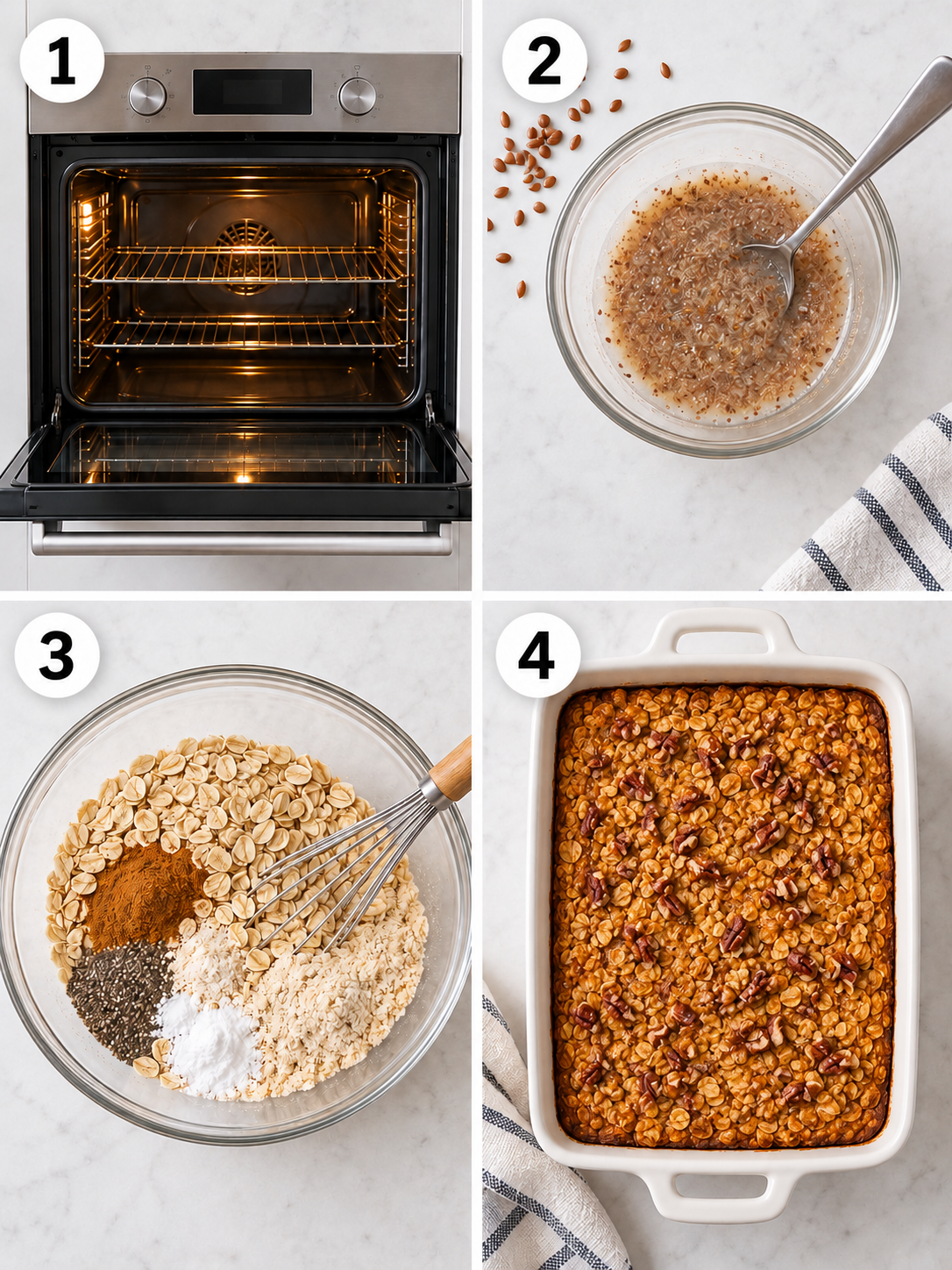 1

2

3

4