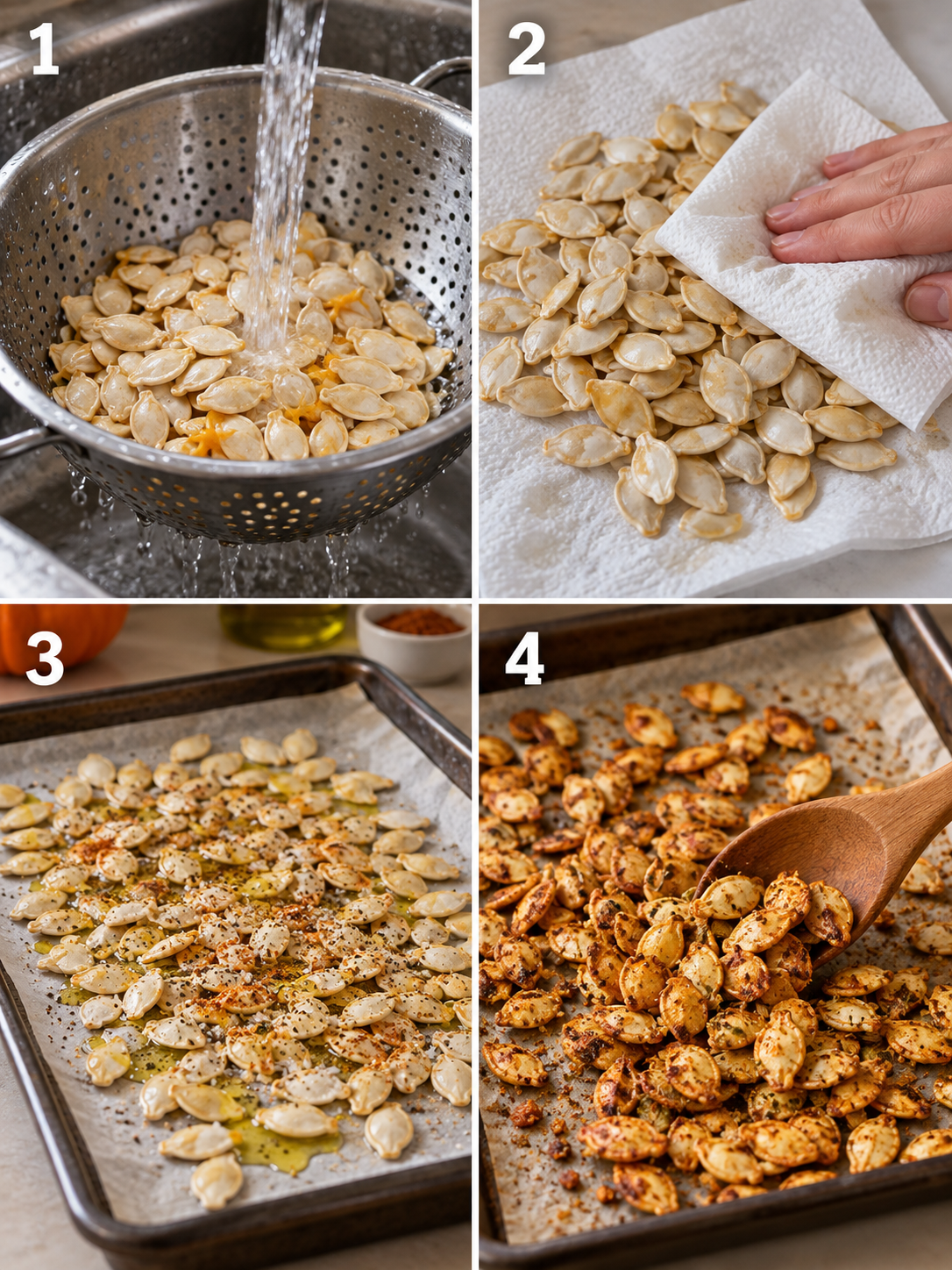 1

2

3

4